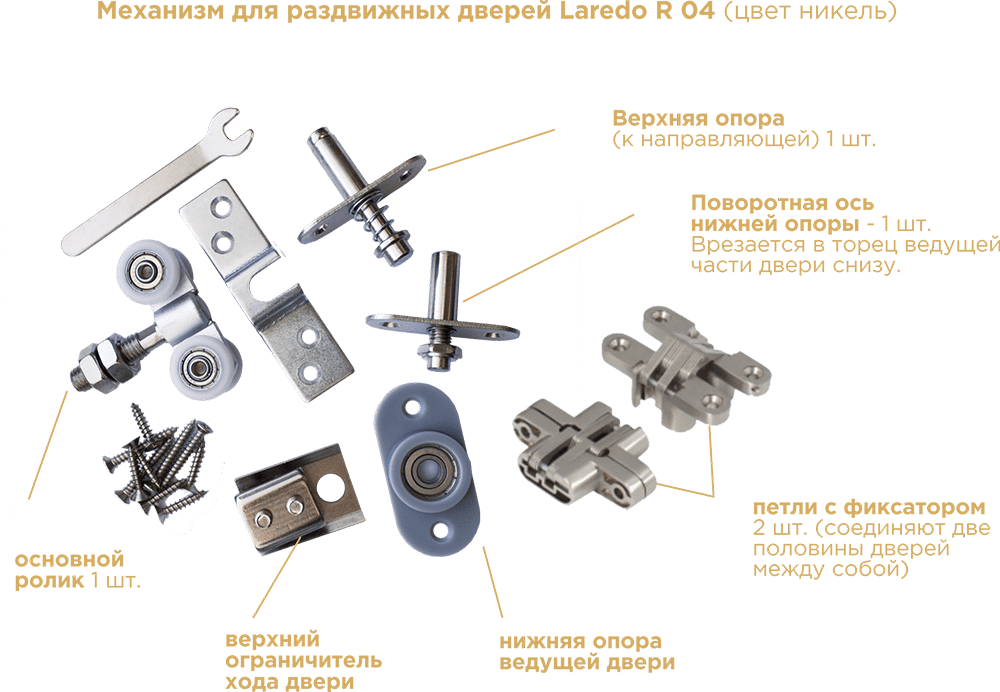 Механизм для раздвижных дверей Laredo R 04 (цвет никель)

Верхняя опора
(к направляющей) 1 шт.

Поворотная ось нижней опоры - 1 шт.
Врезается в торец ведущей части двери снизу.

петли с фиксатором
2 шт. (соединяют две половины дверей между собой)

основной ролик 1 шт.

верхний ограничитель хода двери

нижняя опора ведущей двери